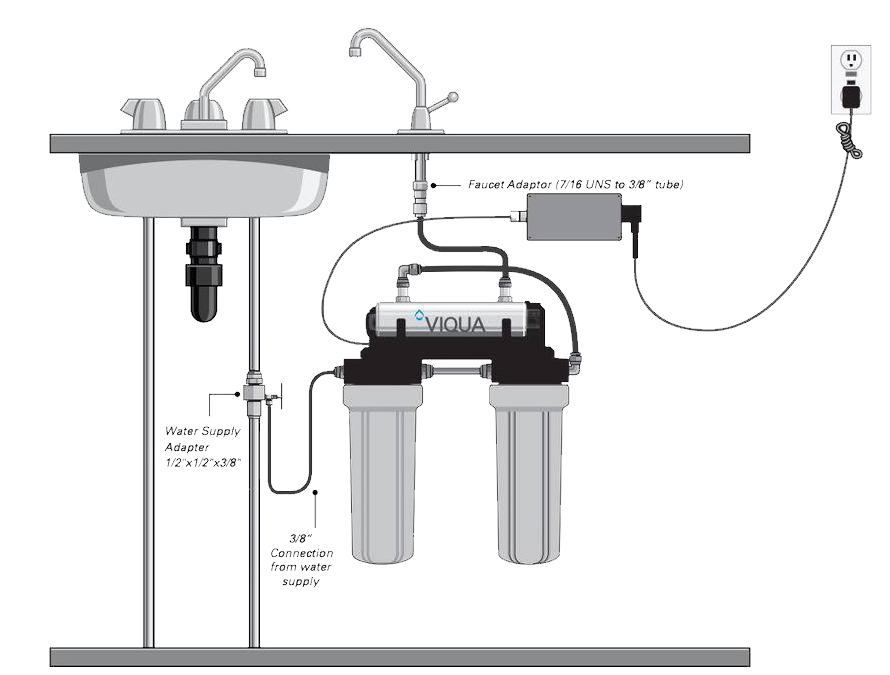 Faucet Adaptor (7/16 UNS to 3/8" tube)

VIQUA

Water Supply Adapter 1/2"x1/2"x3/8"

3/8" Connection from water supply